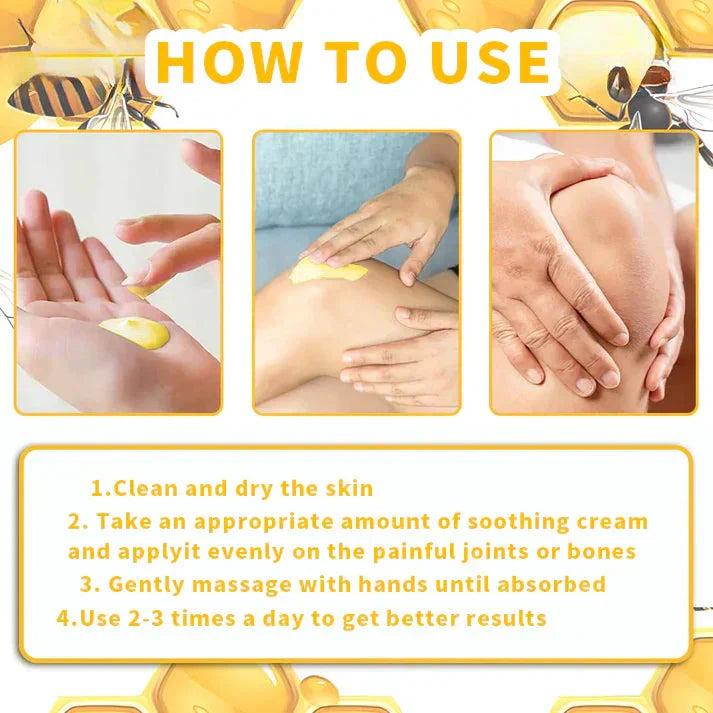 HOW TO USE

1.Clean and dry the skin

2. Take an appropriate amount of soothing cream and applyit evenly on the painful joints or bones

3. Gently massage with hands until absorbed

4.Use 2-3 times a day to get better results